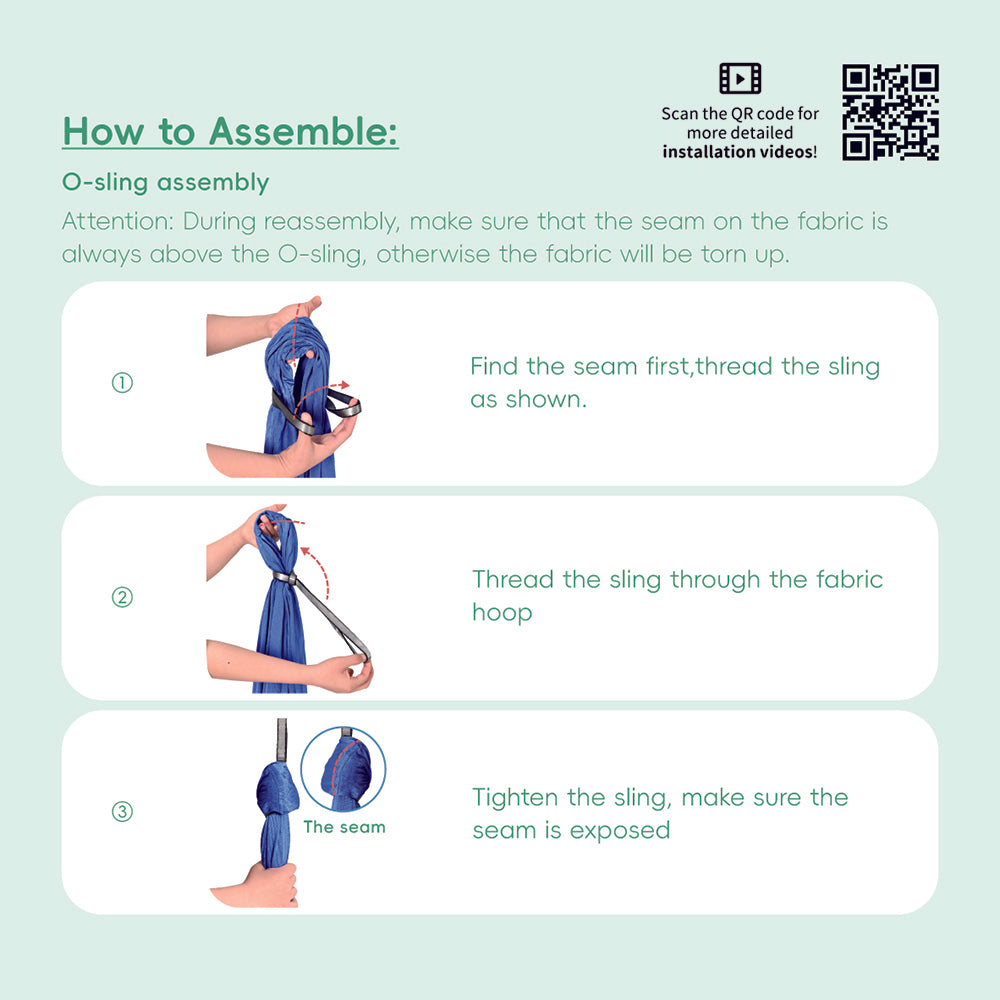 How to Assemble:

Scan the QR code for more detailed installation videos!

O-sling assembly

Attention: During reassembly, make sure that the seam on the fabric is always above the O-sling, otherwise the fabric will be torn up.

①

Find the seam first,thread the sling as shown.

②

Thread the sling through the fabric hoop

③

The seam

Tighten the sling, make sure the seam is exposed