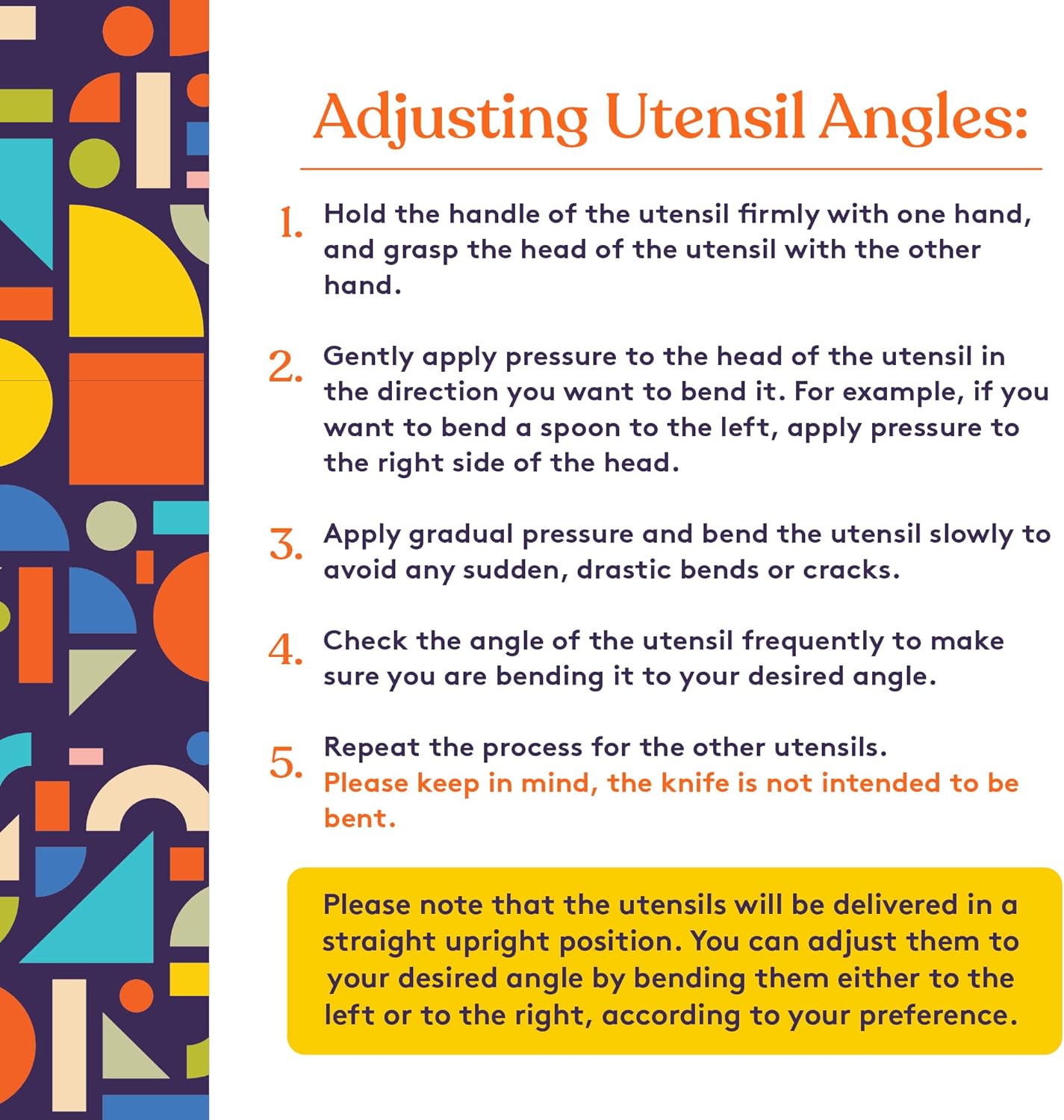 Adjusting Utensil Angles:

1. Hold the handle of the utensil firmly with one hand, and grasp the head of the utensil with the other hand.

2. Gently apply pressure to the head of the utensil in the direction you want to bend it. For example, if you want to bend a spoon to the left, apply pressure to the right side of the head.

3. Apply gradual pressure and bend the utensil slowly to avoid any sudden, drastic bends or cracks.

4. Check the angle of the utensil frequently to make sure you are bending it to your desired angle.

5. Repeat the process for the other utensils. Please keep in mind, the knife is not intended to be bent.

Please note that the utensils will be delivered in a straight upright position. You can adjust them to your desired angle by bending them either to the left or to the right, according to your preference.